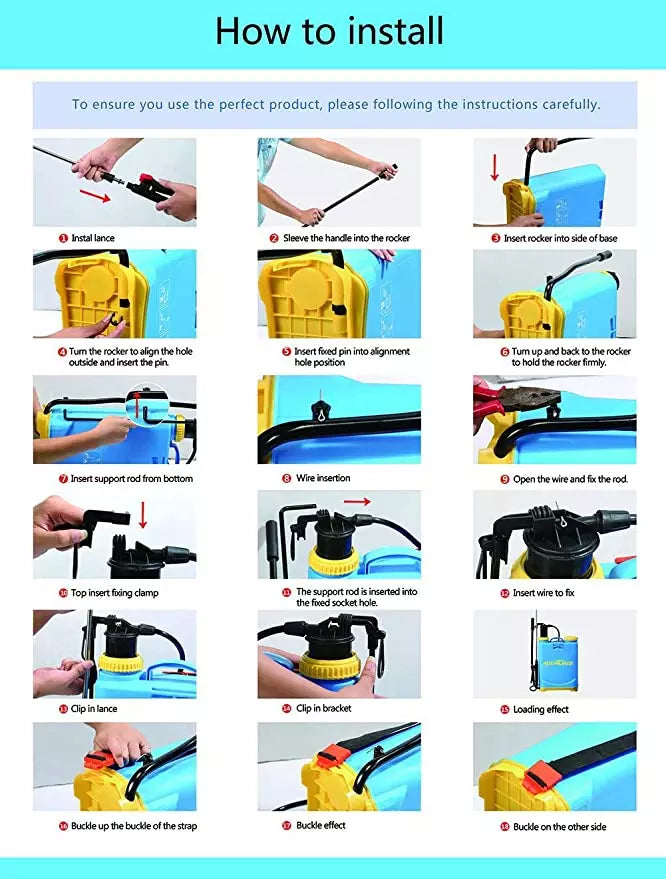 How to install

To ensure you use the perfect product, please following the instructions carefully.

1 Instal lance

2 Sleeve the handle into the rocker

3 Insert rocker into side of base

4 Turn the rocker to align the hole outside and insert the pin.

5 Insert fixed pin into alignment hole position

6 Turn up and back to the rocker to hold the rocker firmly.

7 Insert support rod from bottom

8 Wire insertion

9 Open the wire and fix the rod.

10 Top insert fixing clamp

11 The support rod is inserted into the fixed socket hole.

12 Insert wire to fix

13 Clip in lance

14 Clip in bracket

15 Loading effect

16 Buckle up the buckle of the strap

17 Buckle effect

18 Buckle on the other side