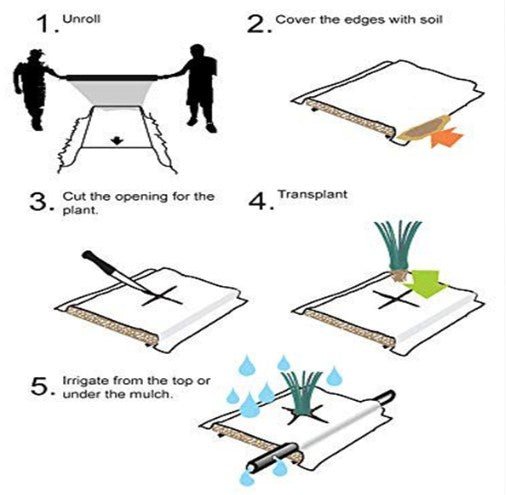 1. Unroll

2. Cover the edges with soil

3. Cut the opening for the plant.

4. Transplant

5. Irrigate from the top or under the mulch.